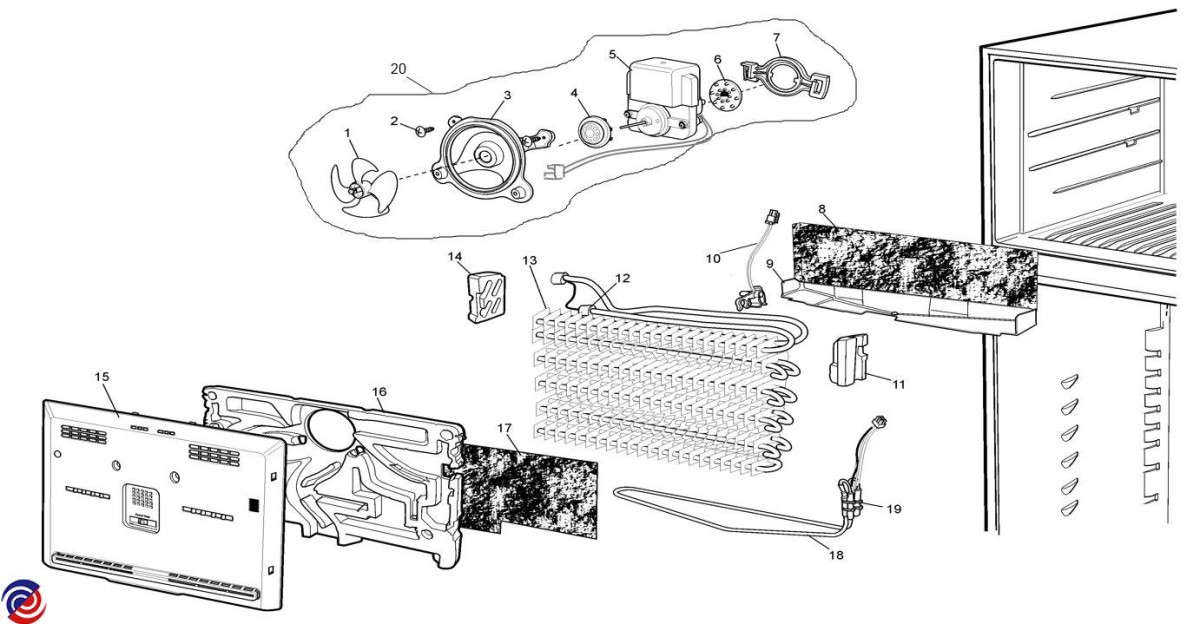 20
1
2
3
4
5
6
7
8
9
10
11
12
13
14
15
16
17
18
19